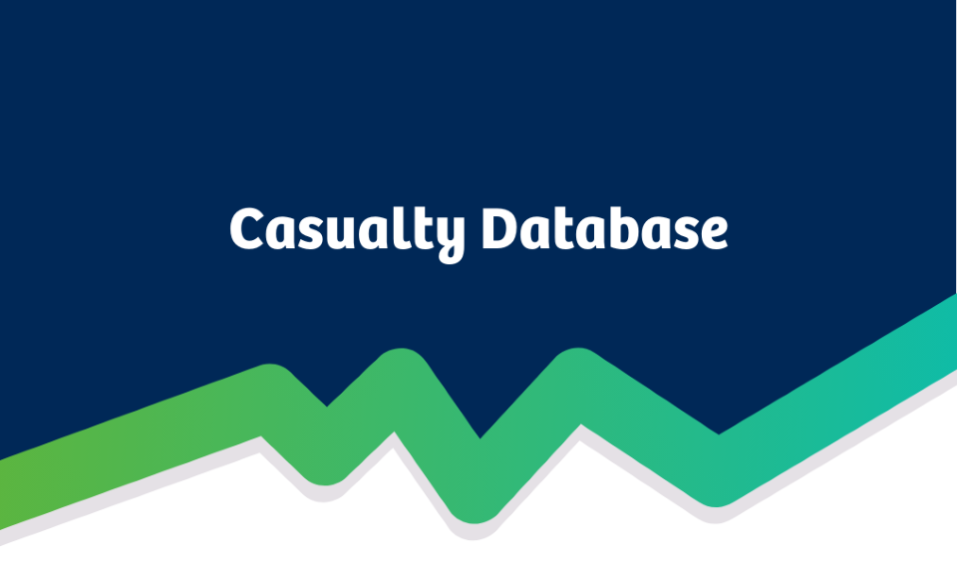 Casualty Database